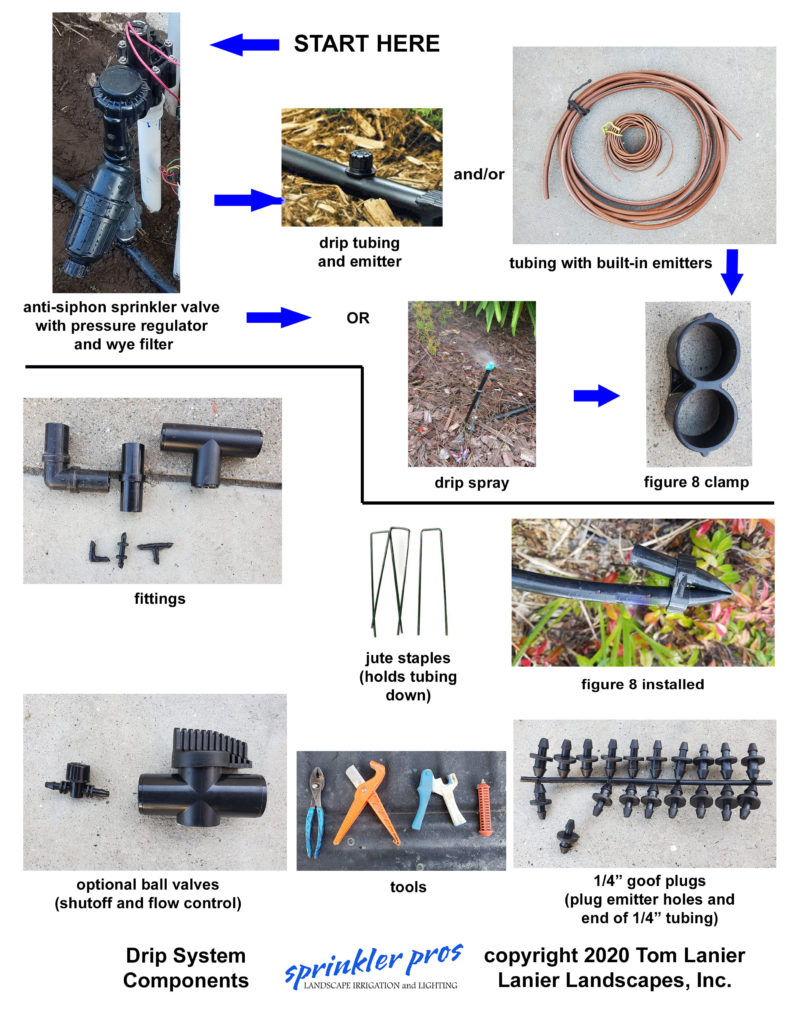 START HERE

drip tubing and emitter

and/or

tubing with built-in emitters

anti-siphon sprinkler valve with pressure regulator and wye filter

OR

drip spray

figure 8 clamp

fittings

jute staples (holds tubing down)

figure 8 installed

optional ball valves (shutoff and flow control)

tools

1/4" goof plugs (plug emitter holes and end of 1/4" tubing)

Drip System Components

sprinkler pros
LANDSCAPE IRRIGATION and LIGHTING

copyright 2020 Tom Lanier
Lanier Landscapes, Inc.